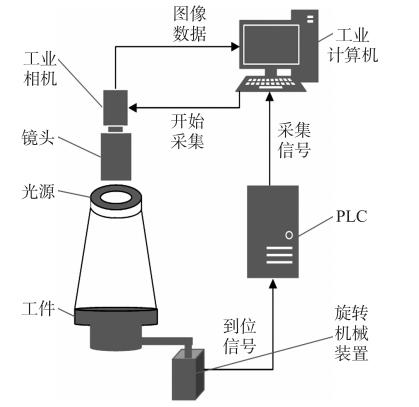 图像数据

工业计算机

工业相机

开始采集

镜头

采集信号

光源

PLC

工件

到位信号

旋转机械装置